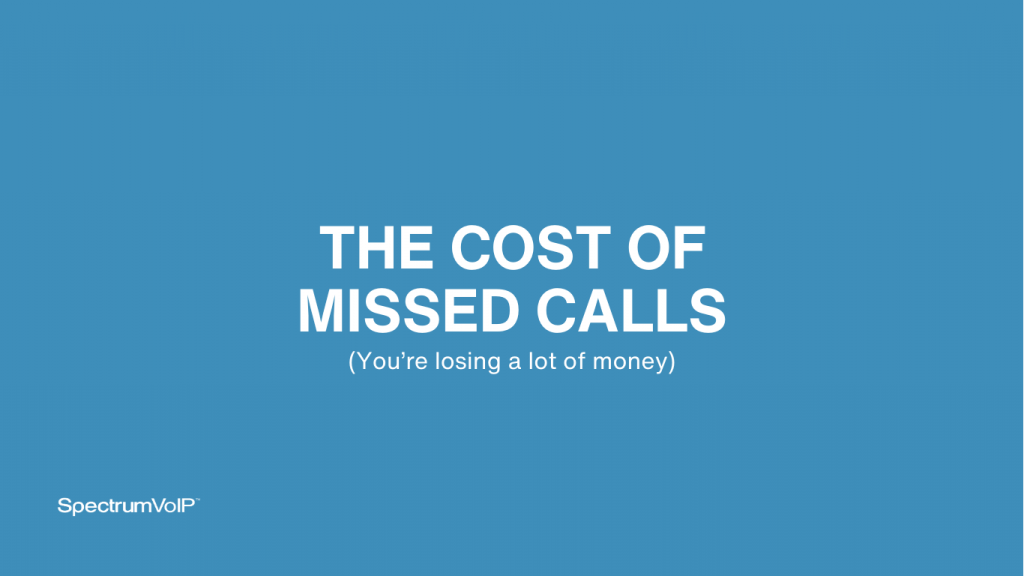 THE COST OF MISSED CALLS
(You're losing a lot of money)

SpectrumVoIP™